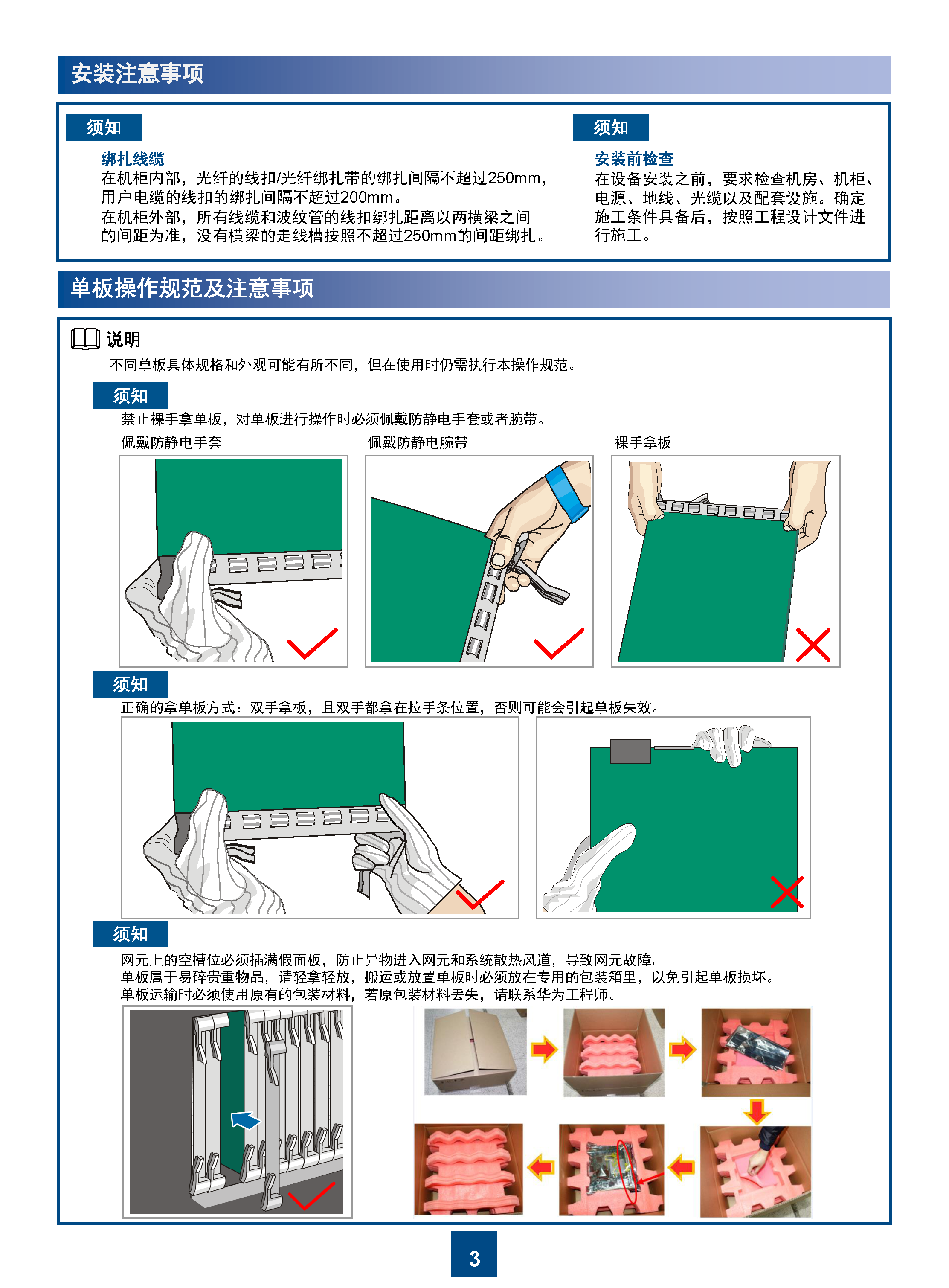 安装注意事项

须知

绑扎线缆

在机柜内部，光纤的线扣/光纤绑扎带的绑扎间隔不超过250mm，用户电缆的线扣的绑扎间隔不超过200mm。

在机柜外部，所有线缆和波纹管的线扣绑扎距离以两横梁之间的间距为准，没有横梁的走线槽按照不超过250mm的间距绑扎。

须知

安装前检查

在设备安装之前，要求检查机房、机柜、电源、地线、光缆以及配套设施。确定施工条件具备后，按照工程设计文件进行施工。

单板操作规范及注意事项

说明

不同单板具体规格和外观可能有所不同，但在使用时仍需执行本操作规范。

须知

禁止裸手拿单板，对单板进行操作时必须佩戴防静电手套或者腕带。

佩戴防静电手套

佩戴防静电腕带

裸手拿板

须知

正确的拿单板方式：双手拿板，且双手都拿在拉手条位置，否则可能会引起单板失效。

须知

网元上的空槽位必须插满假面板，防止异物进入网元和系统散热风道，导致网元故障。

单板属于易碎贵重物品，请轻拿轻放，搬运或放置单板时必须放在专用的包装箱里，以免引起单板损坏。

单板运输时必须使用原有的包装材料，若原包装材料丢失，请联系华为工程师。

3